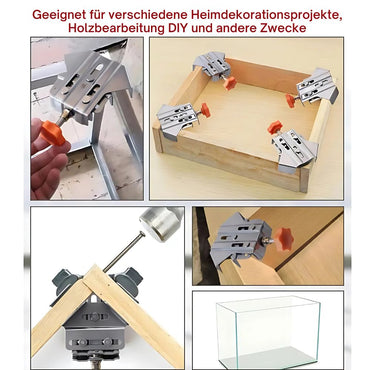 Geeignet für verschiedene Heimdekorationsprojekte, Holzbearbeitung DIY und andere Zwecke