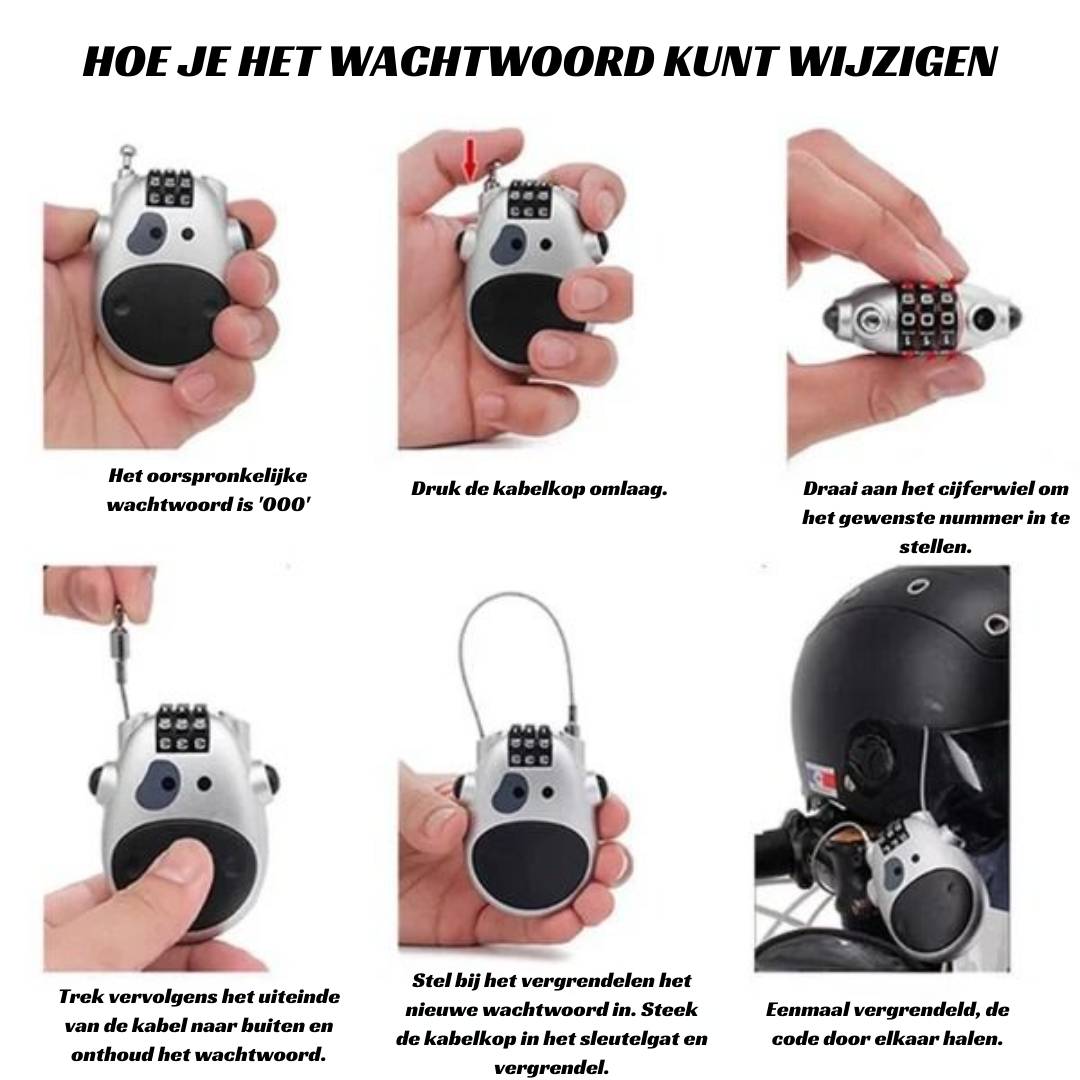 HOE JE HET WACHTWOORD KUNT WIJZIGEN

Het oorspronkelijke wachtwoord is '000'

Druk de kabelkop omlaag.

Draai aan het cijferwiel om het gewenste nummer in te stellen.

Trek vervolgens het uiteinde van de kabel naar buiten en onthoud het wachtwoord.

Stel bij het vergrendelen het nieuwe wachtwoord in. Steek de kabelkop in het sleutelgat en vergrendel.

Eenmaal vergrendeld, de code door elkaar halen.