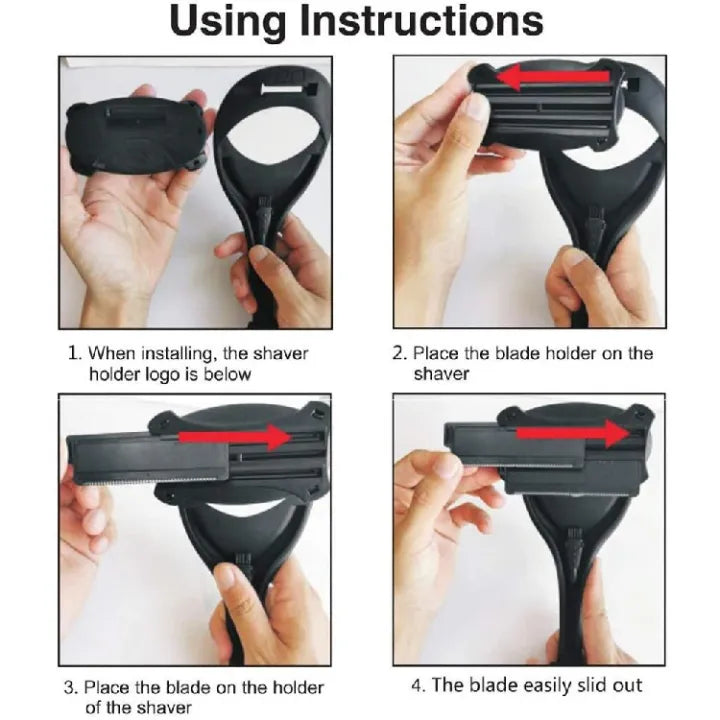 Using Instructions

1. When installing, the shaver holder logo is below

2. Place the blade holder on the shaver

3. Place the blade on the holder of the shaver

4. The blade easily slid out