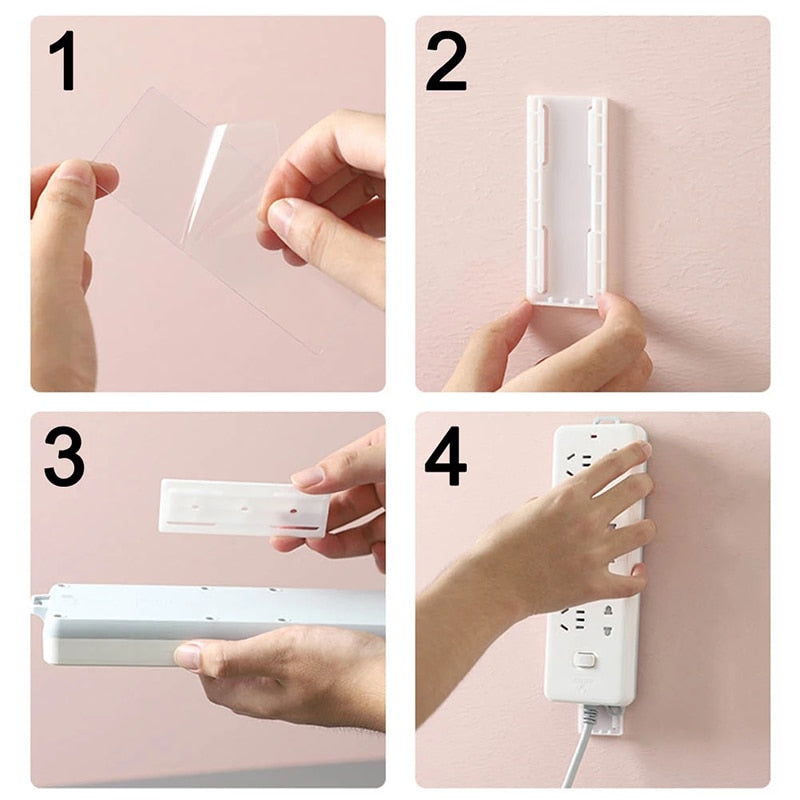 1

2

3

4