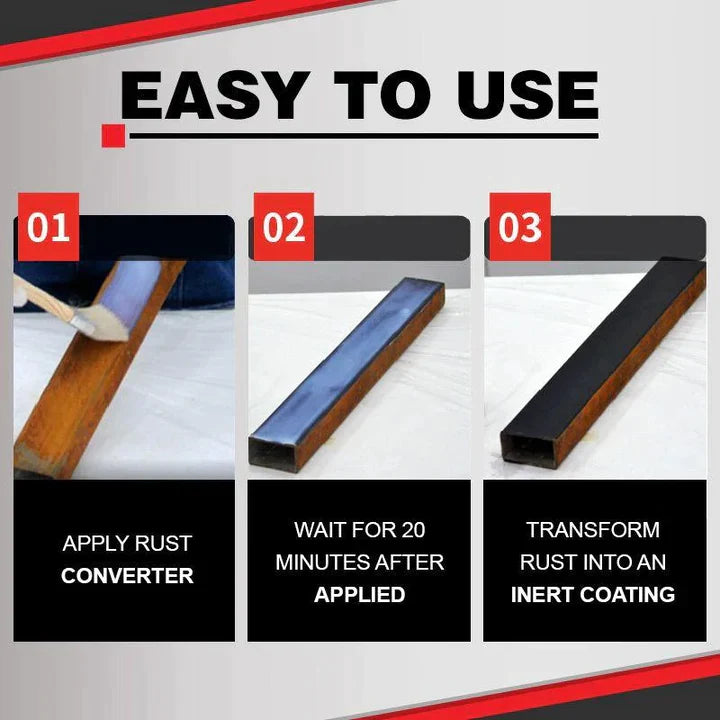 EASY TO USE

01

APPLY RUST CONVERTER

02

WAIT FOR 20 MINUTES AFTER APPLIED

03

TRANSFORM RUST INTO AN INERT COATING